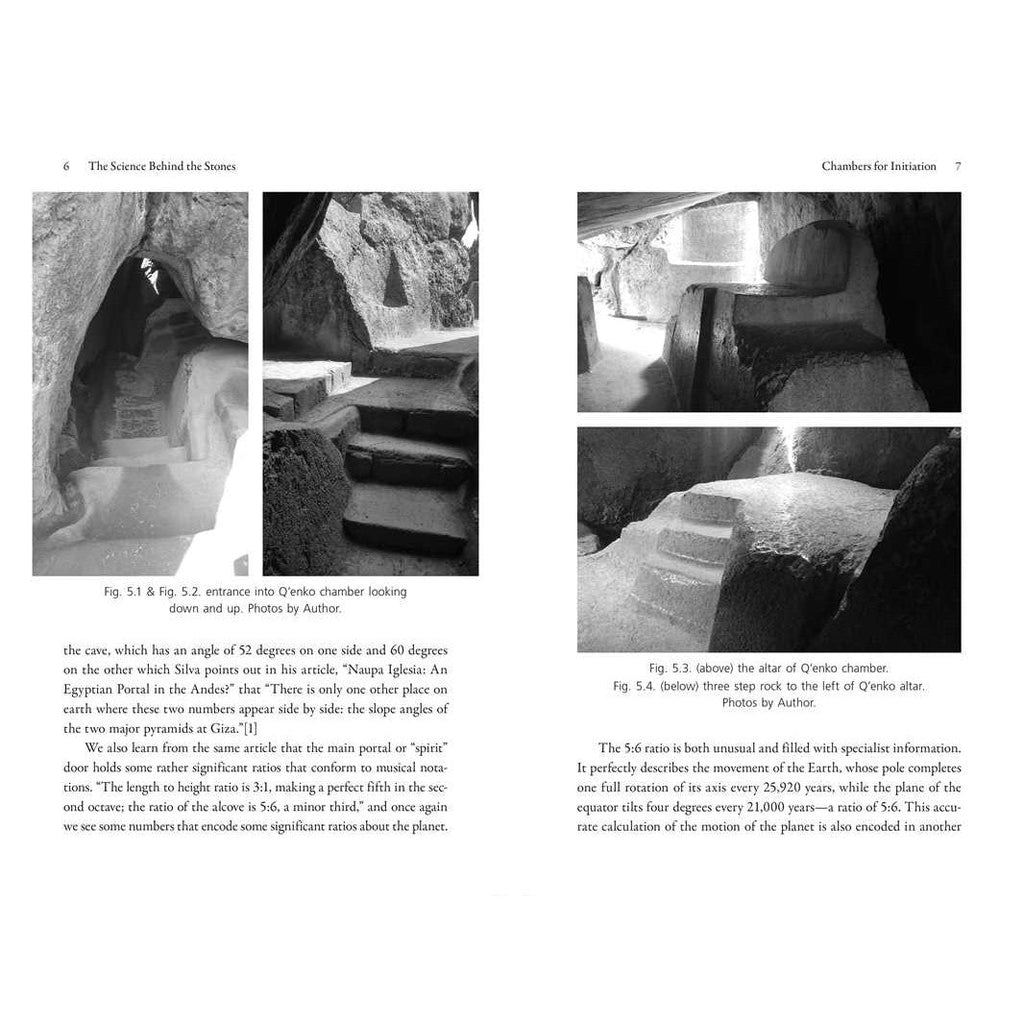 6 The Science Behind the Stones

Fig. 5.1 & Fig. 5.2. entrance into Q'enko chamber looking down and up. Photos by Author.

the cave, which has an angle of 52 degrees on one side and 60 degrees on the other which Silva points out in his article, "Naupa Iglesia: An Egyptian Portal in the Andes?" that "There is only one other place on earth where these two numbers appear side by side: the slope angles of the two major pyramids at Giza."[1]

We also learn from the same article that the main portal or "spirit" door holds some rather significant ratios that conform to musical notations. "The length to height ratio is 3:1, making a perfect fifth in the second octave; the ratio of the alcove is 5:6, a minor third," and once again we see some numbers that encode some significant ratios about the planet.

Chambers for Initiation 7

Fig. 5.3. (above) the altar of Q'enko chamber.
Fig. 5.4. (below) three step rock to the left of Q'enko altar.
Photos by Author.

The 5:6 ratio is both unusual and filled with specialist information. It perfectly describes the movement of the Earth, whose pole completes one full rotation of its axis every 25,920 years, while the plane of the equator tilts four degrees every 21,000 years—a ratio of 5:6. This accurate calculation of the motion of the planet is also encoded in another